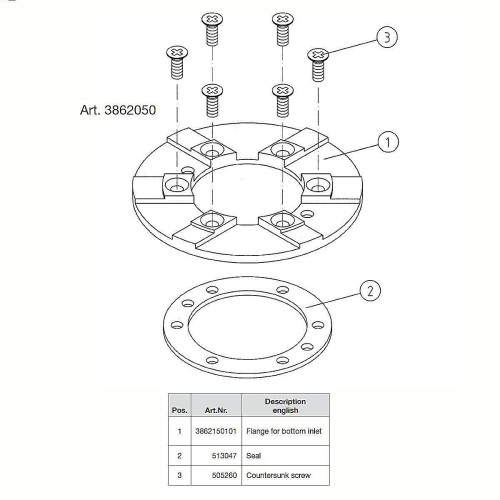 3

Art. 3862050

1

2

| Pos. | Art.Nr. | Description english |
|---|---|---|
| 1 | 3862150101 | Flange for bottom inlet |
| 2 | 513047 | Seal |
| 3 | 505260 | Countersunk screw |