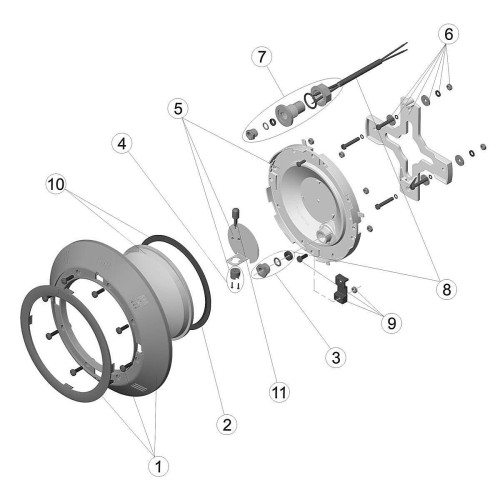 6
7
5
4
10
8
9
3
11
2
1