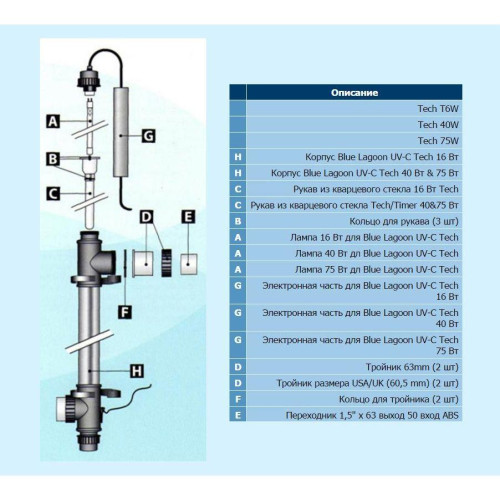 A
B
C
G
D
E
F
H

| | Описание |
|---|---|
| | Tech T6W |
| | Tech 40W |
| | Tech 75W |
| H | Корпус Blue Lagoon UV-C Tech 16 Вт |
| H | Корпус Blue Lagoon UV-C Tech 40 Вт & 75 Вт |
| C | Рукав из кварцевого стекла 16 Вт Tech |
| C | Рукав из кварцевого стекла Tech/Timer 40&75 Вт |
| B | Кольцо для рукава (3 шт) |
| A | Лампа 16 Вт для Blue Lagoon UV-C Tech |
| A | Лампа 40 Вт дл Blue Lagoon UV-C Tech |
| A | Лампа 75 Вт дл Blue Lagoon UV-C Tech |
| G | Электронная часть для Blue Lagoon UV-C Tech 16 Вт |
| G | Электронная часть для Blue Lagoon UV-C Tech 40 Вт |
| G | Электронная часть для Blue Lagoon UV-C Tech 75 Вт |
| D | Тройник 63mm (2 шт) |
| D | Тройник размера USA/UK (60,5 mm) (2 шт) |
| F | Кольцо для тройника (2 шт) |
| E | Переходник 1,5" x 63 выход 50 вход ABS |