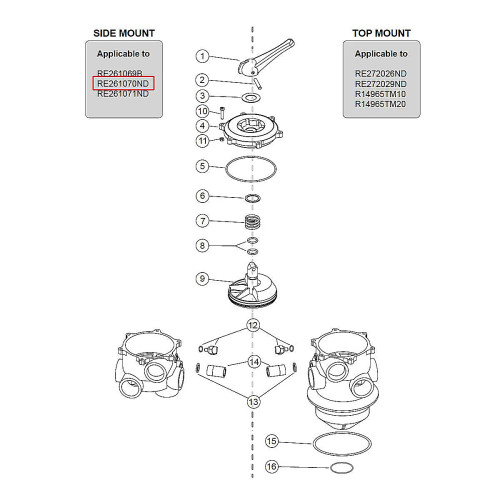 SIDE MOUNT

Applicable to

RE261069B
RE261070ND
RE261071ND

TOP MOUNT

Applicable to

RE272026ND
RE272029ND
R14965TM10
R14965TM20

1
2
3
10
4
11
5
6
7
8
9
12
14
13
15
16