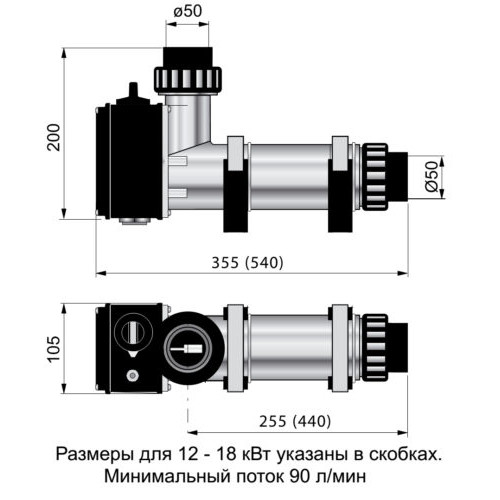 ø50

200

Ø50

355 (540)

105

255 (440)

Размеры для 12 - 18 кВт указаны в скобках.
Минимальный поток 90 л/мин