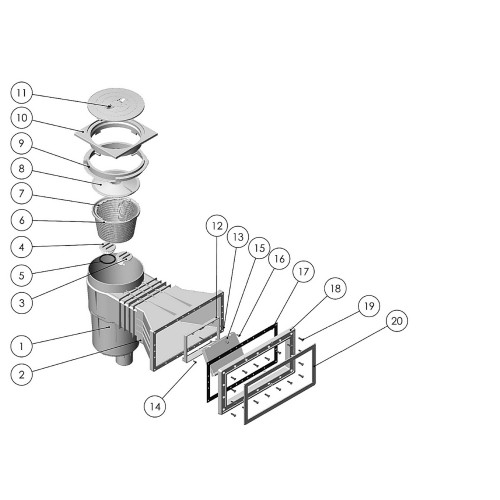 11
10
9
8
7
6
4
5
3
1
2
12
13
15
16
17
18
19
20
14