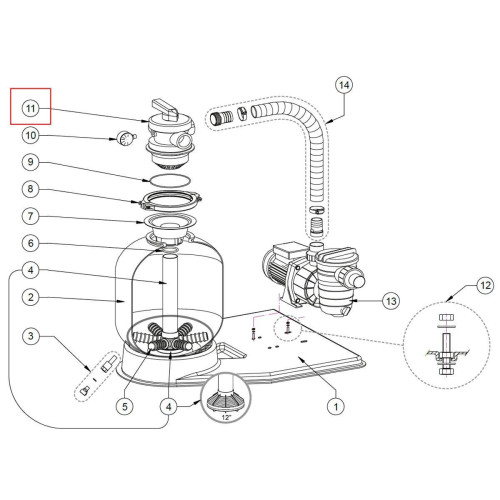 11
10
9
8
7
6
4
2
3
5
4
12"
1
14
13
12