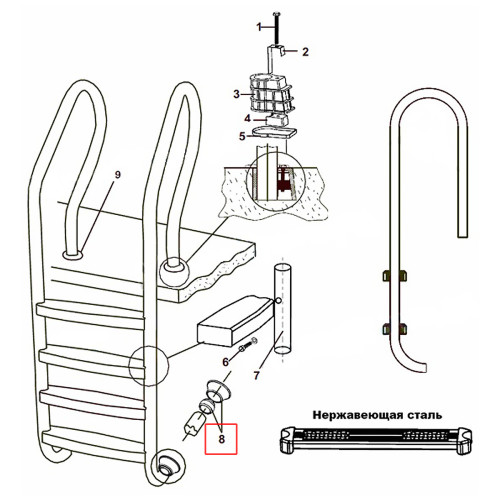 1
2
3
4
5
9
6
7
8
Нержавеющая сталь