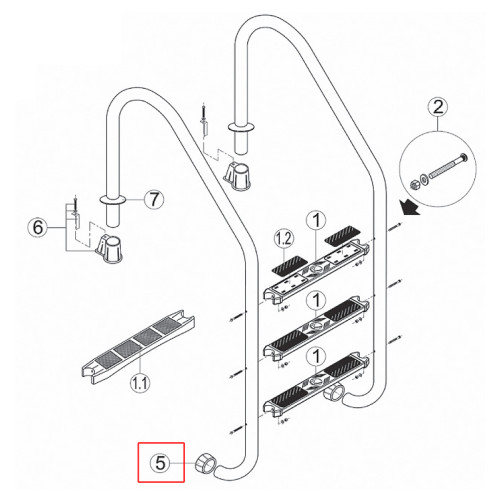 2
7
6
1.2
1
1
1
1.1
5