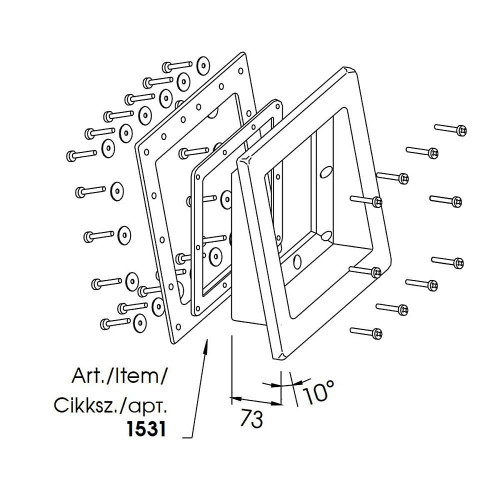 Art./Item/
Cikksz./арт.
1531

73

10°