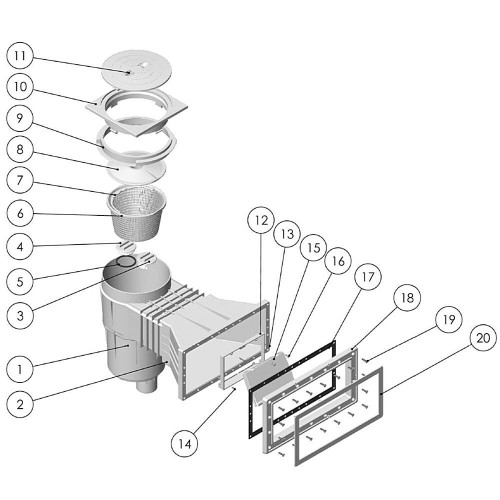 11
10
9
8
7
6
4
5
3
1
2
12
13
15
16
17
18
19
20
14