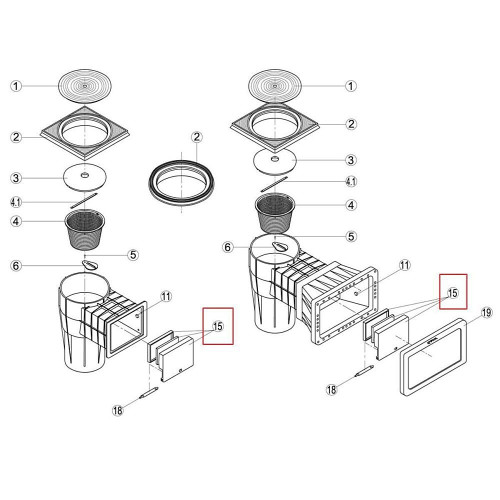 1
2
3
4.1
4
5
6
11
15
18
2
1
2
3
4.1
4
5
6
11
15
19
18