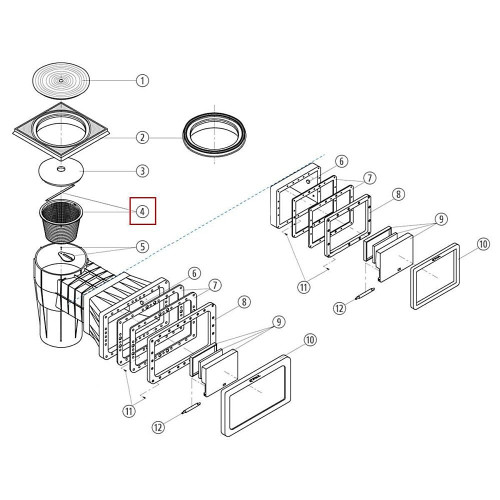 1
2
3
4
5
6
7
8
9
10
11
12
6
7
8
9
10
11
12